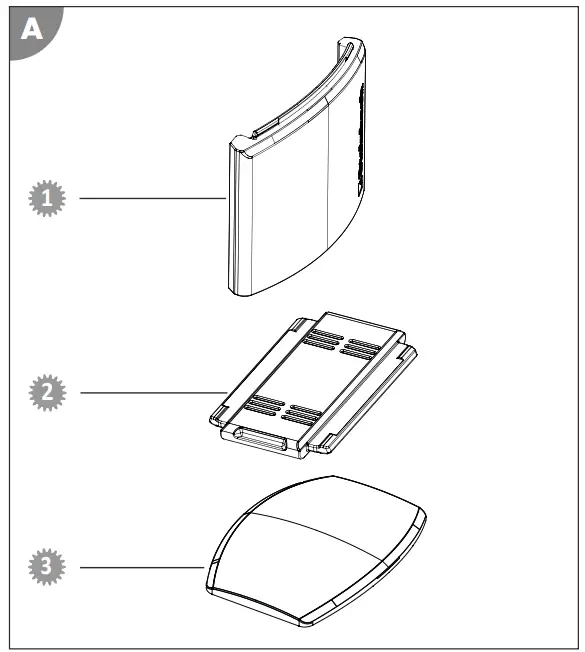 A

1

2

3