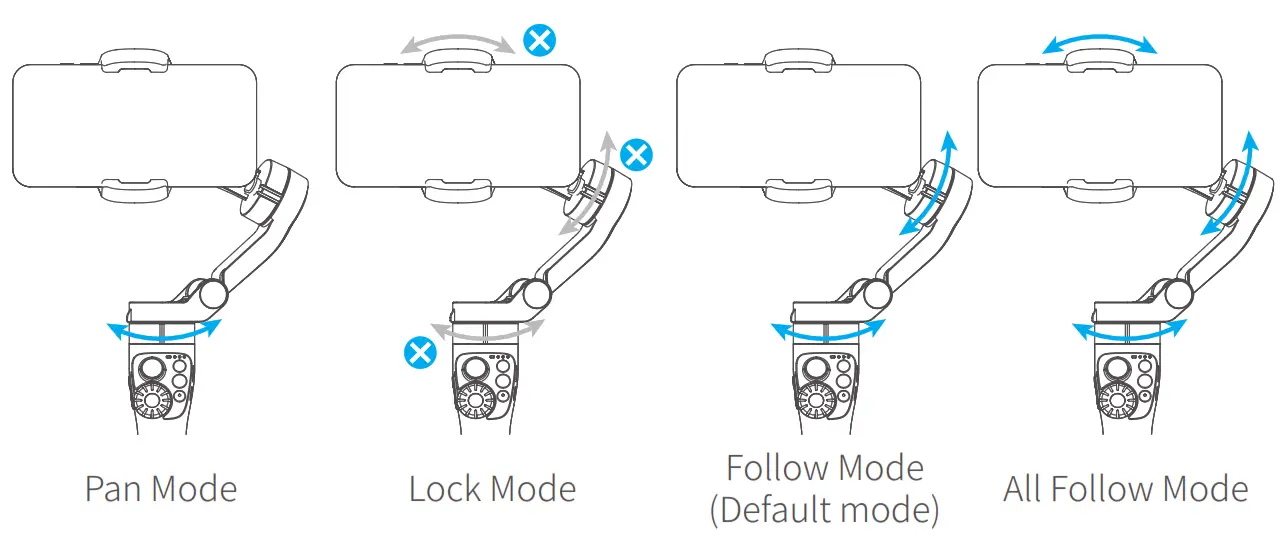 Pan Mode

Lock Mode

Follow Mode
(Default mode)

All Follow Mode