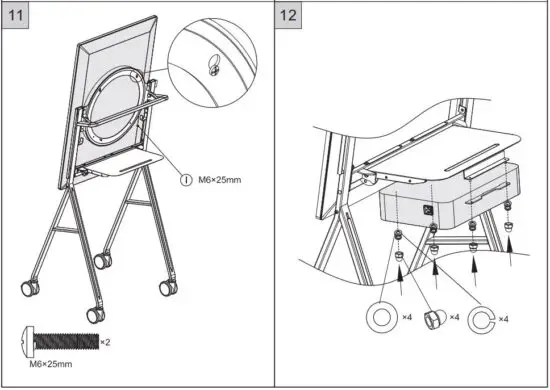 11

I M6×25mm

×2

M6×25mm

12

×4

×4

×4