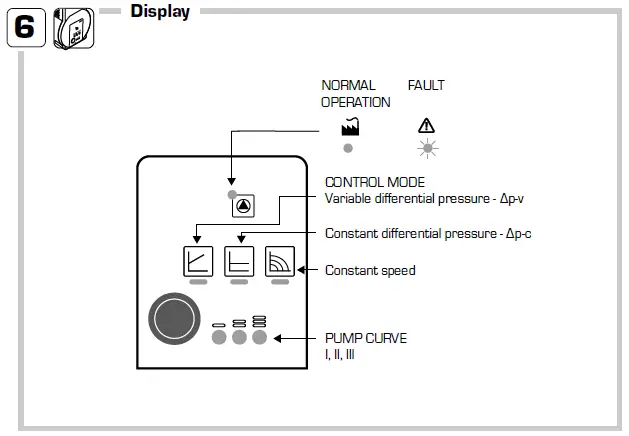 6

Display

NORMAL OPERATION

FAULT

CONTROL MODE
Variable differential pressure - Δp-v

Constant differential pressure - Δp-c

Constant speed

PUMP CURVE
I, II, III