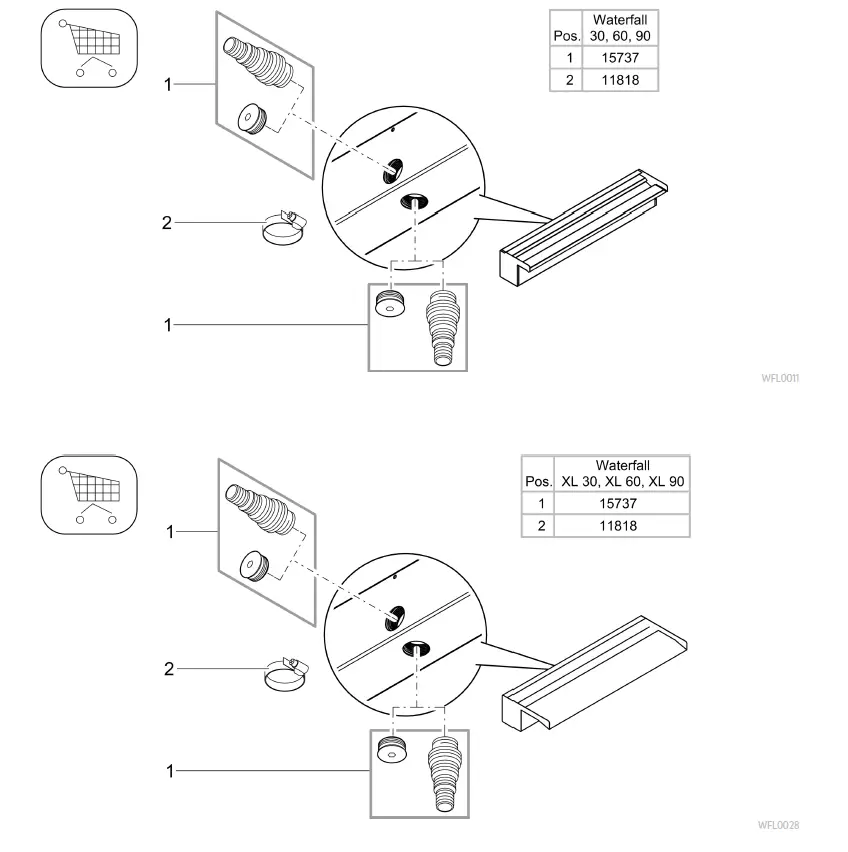 1

2

1

| Pos. | Waterfall 30, 60, 90 |
|---|---|
| 1 | 15737 |
| 2 | 11818 |

WFL0011

1

2

1

| Pos. | Waterfall XL 30, XL 60, XL 90 |
|---|---|
| 1 | 15737 |
| 2 | 11818 |

WFL0028