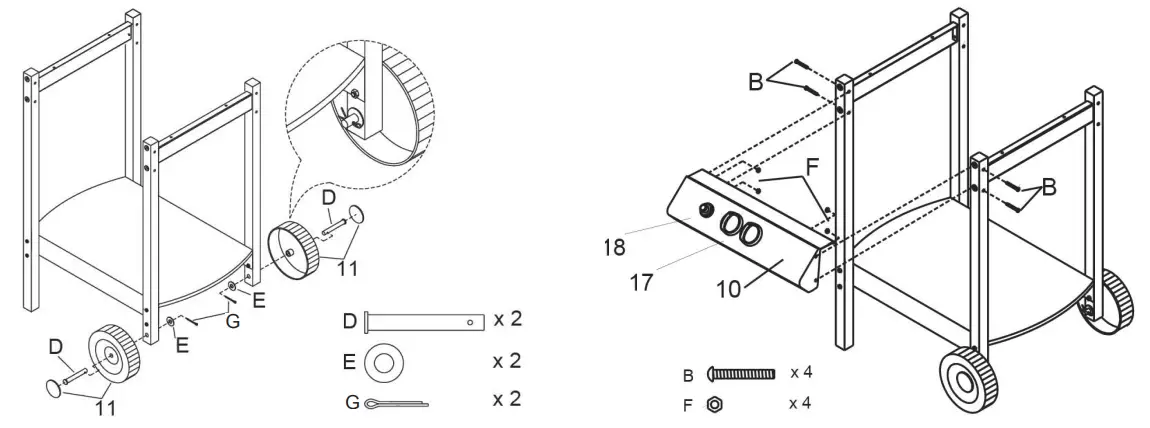 D
11
E
G
E
D
11
D x 2
E x 2
G x 2
B
F
B
18
17
10
B x 4
F x 4