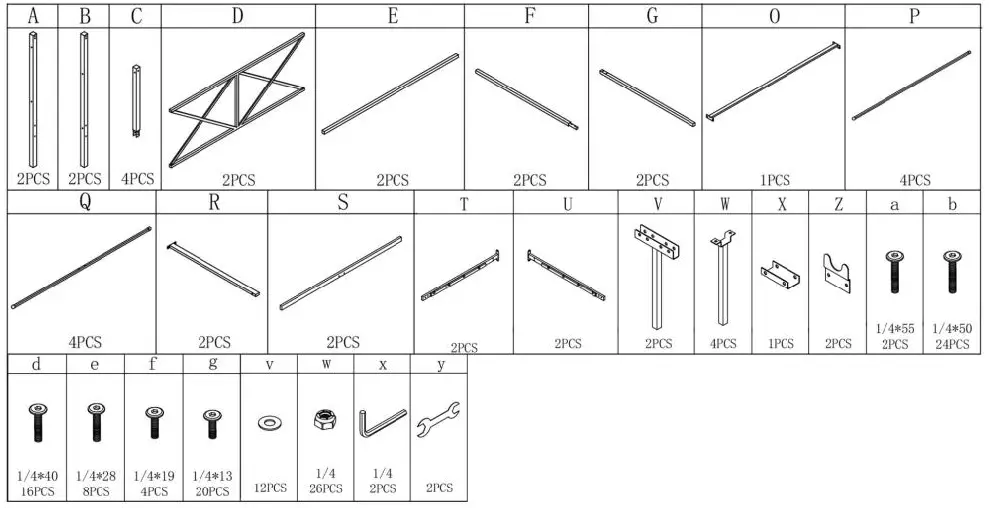 | A | B | C | D | E | F | G | O | P |
|---|---|---|---|---|---|---|---|---|
| 2PCS | 2PCS | 4PCS | 2PCS | 2PCS | 2PCS | 2PCS | 1PCS | 4PCS |

| Q | R | S | T | U | V | W | X | Z | a | b |
|---|---|---|---|---|---|---|---|---|---|---|
| 4PCS | 2PCS | 2PCS | 2PCS | 2PCS | 2PCS | 4PCS | 1PCS | 2PCS | 1/4*55 2PCS | 1/4*50 24PCS |

| d | e | f | g | v | w | x | y |
|---|---|---|---|---|---|---|---|
| 1/4*40 16PCS | 1/4*28 8PCS | 1/4*19 4PCS | 1/4*13 20PCS | 12PCS | 1/4 26PCS | 1/4 2PCS | 2PCS |