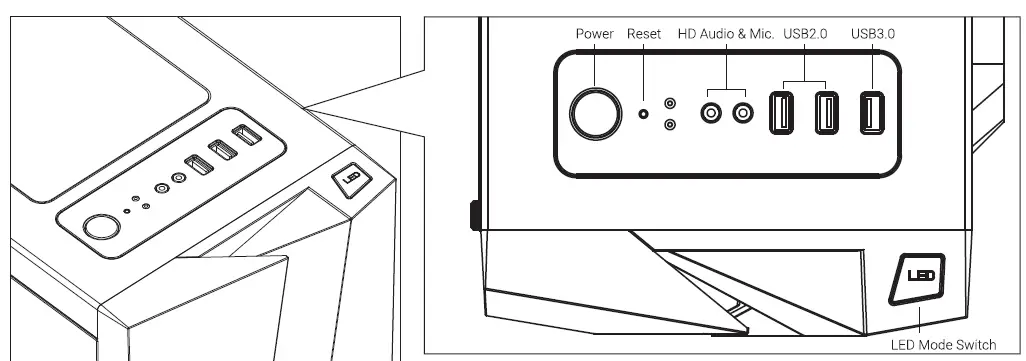 LED

Power Reset HD Audio & Mic. USB2.0 USB3.0

LED

LED Mode Switch