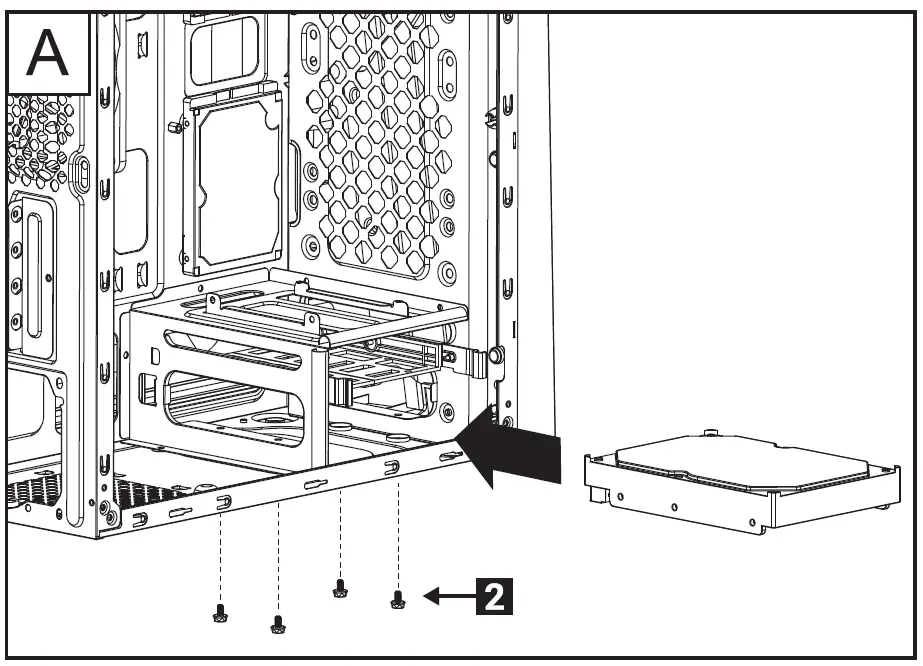 A

2