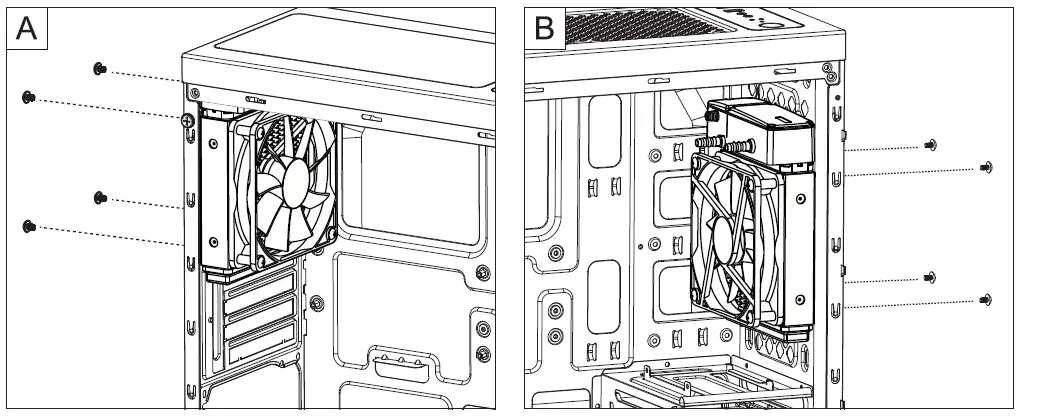 A

B