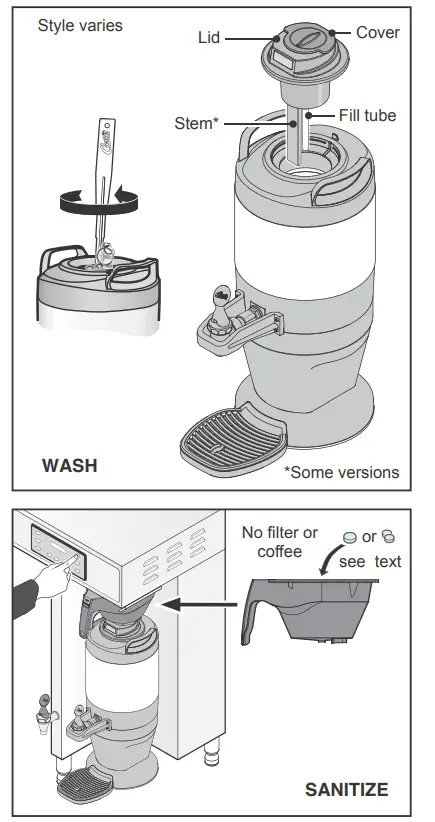 Style varies

Lid

Cover

Stem*

Fill tube

WASH

*Some versions

No filter or coffee

or

see text

SANITIZE