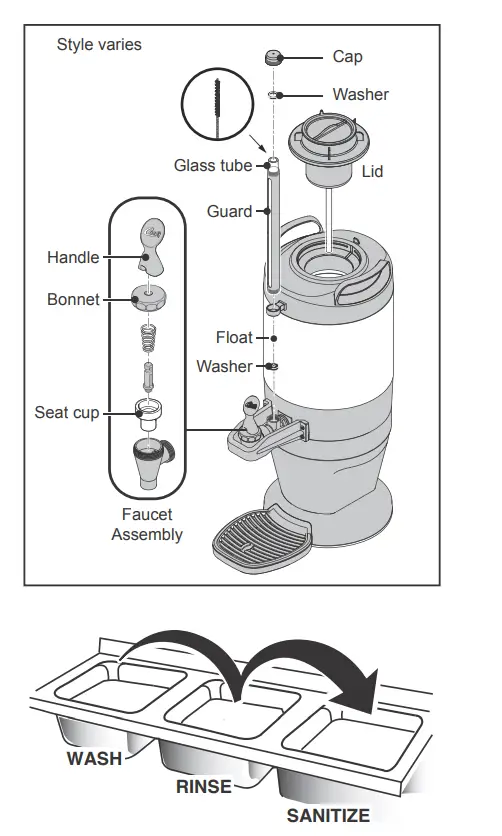 Style varies

Cap

Washer

Glass tube

Lid

Guard

Handle

Bonnet

Float

Washer

Seat cup

Faucet Assembly

WASH

RINSE

SANITIZE