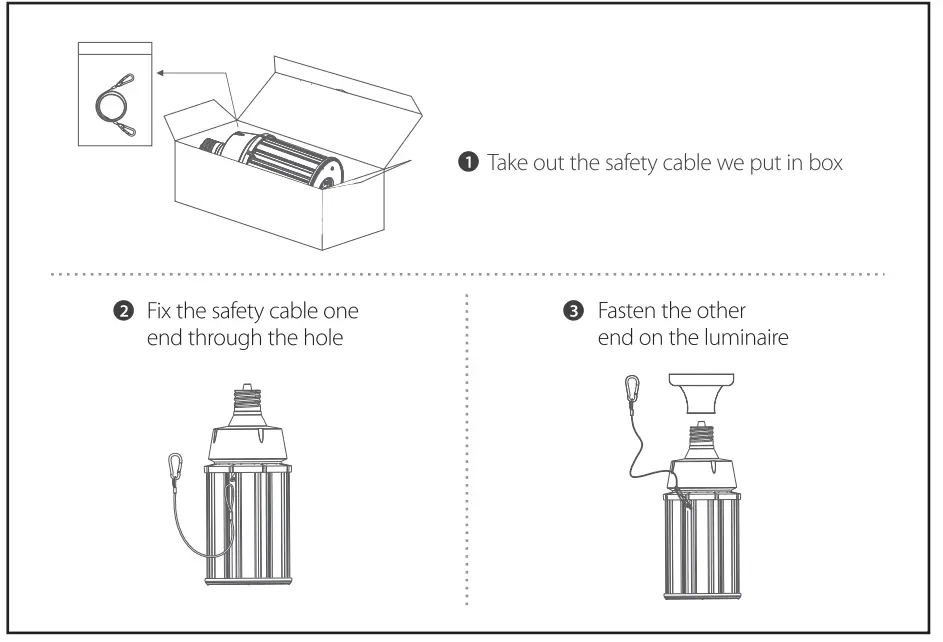 ❶ Take out the safety cable we put in box

❷ Fix the safety cable one end through the hole

❸ Fasten the other end on the luminaire