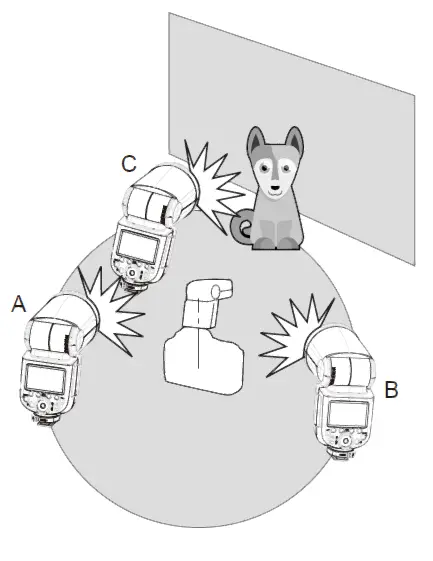 C
A
B