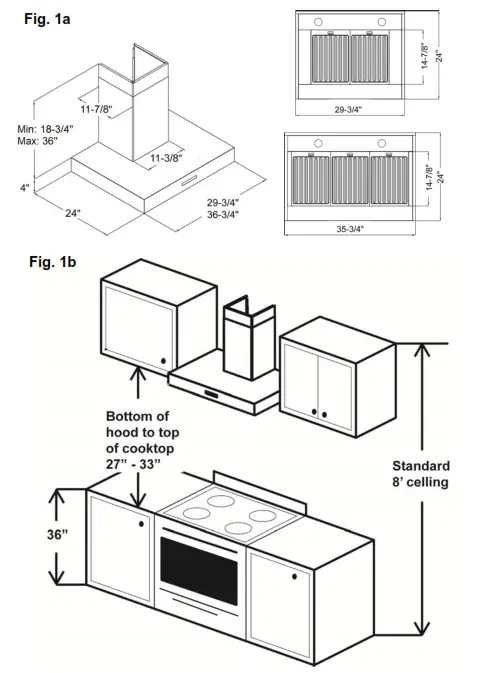 Fig. 1a

11-7/8"

Min: 18-3/4"
Max: 36"

11-3/8"

4"

24"

29-3/4"
36-3/4"

14-7/8"
24"

29-3/4"

14-7/8"
24"

35-3/4"

Fig. 1b

Bottom of hood to top of cooktop 27" - 33"

Standard 8' celling

36"