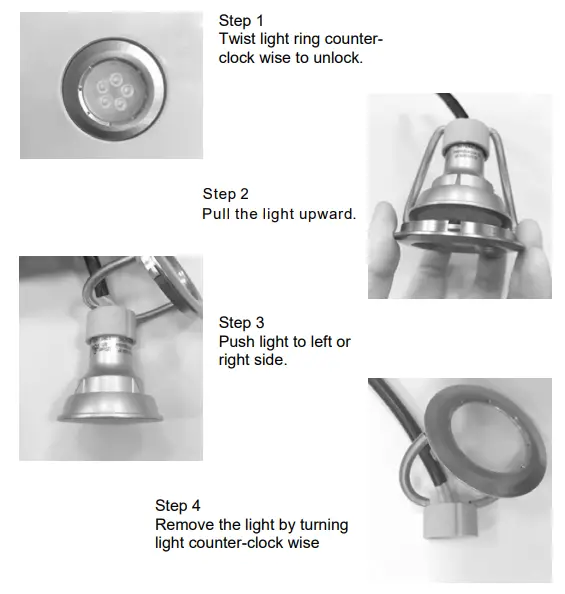 Step 1
Twist light ring counter-clock wise to unlock.

Step 2
Pull the light upward.

Step 3
Push light to left or right side.

Step 4
Remove the light by turning light counter-clock wise