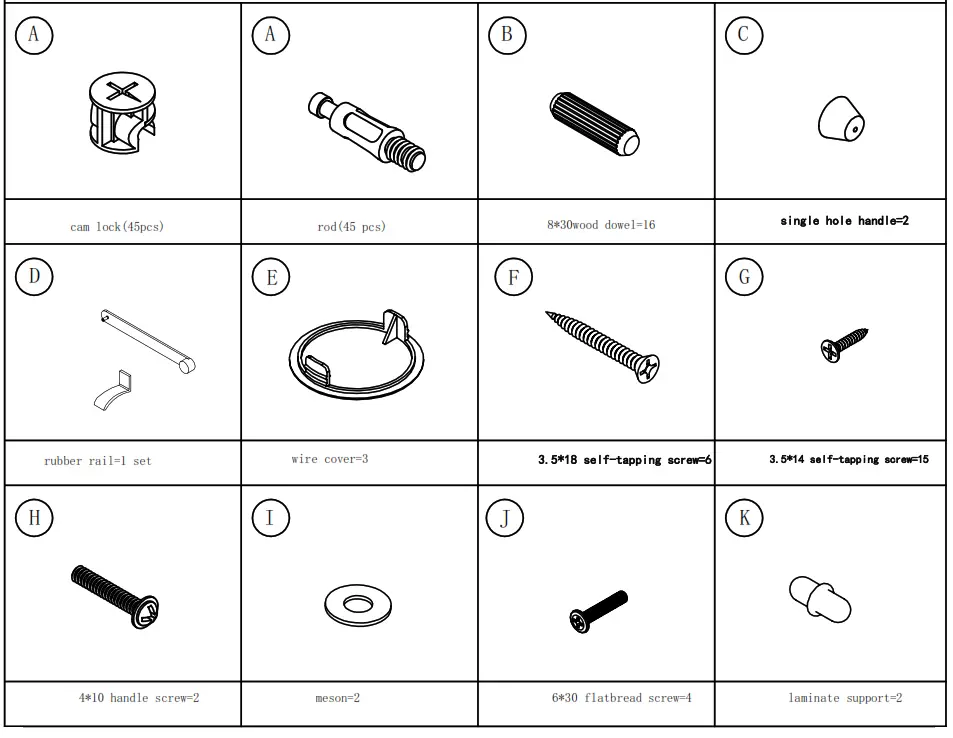 | A | A | B | C |
|---|---|---|---|
| cam lock(45pcs) | rod(45 pcs) | 8*30wood dowel=16 | single hole handle=2 |
| D | E | F | G |
| rubber rail=1 set | wire cover=3 | 3.5*18 self-tapping screw=6 | 3.5*14 self-tapping screw=15 |
| H | I | J | K |
| 4*10 handle screw=2 | meson=2 | 6*30 flatbread screw=4 | laminate support=2 |