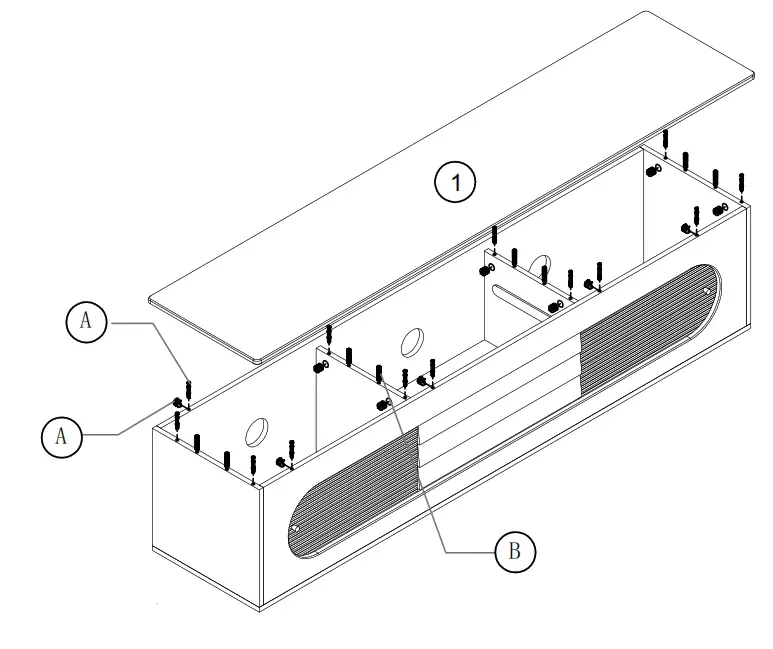 1

A

A

B