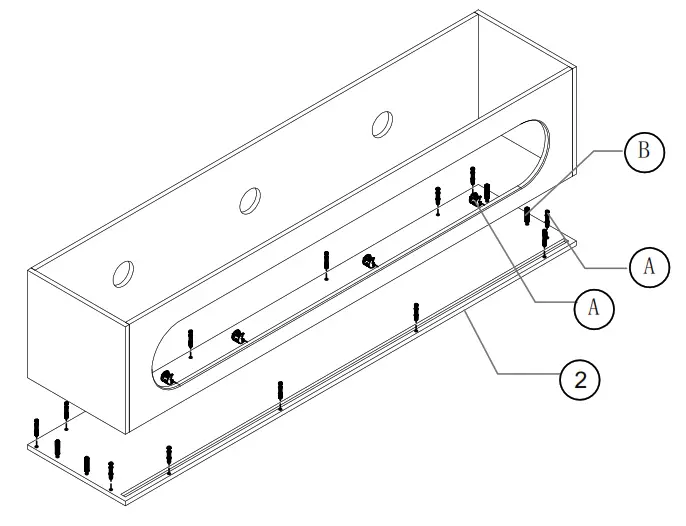 B
A
A
2