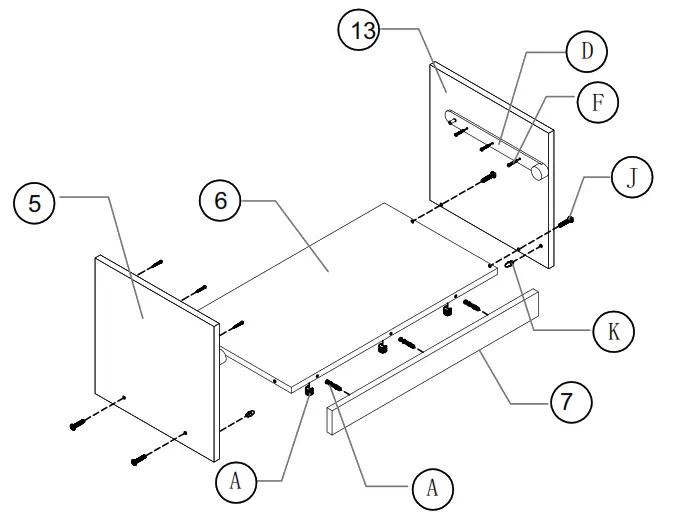 13
D
F
J
5
6
K
7
A
A