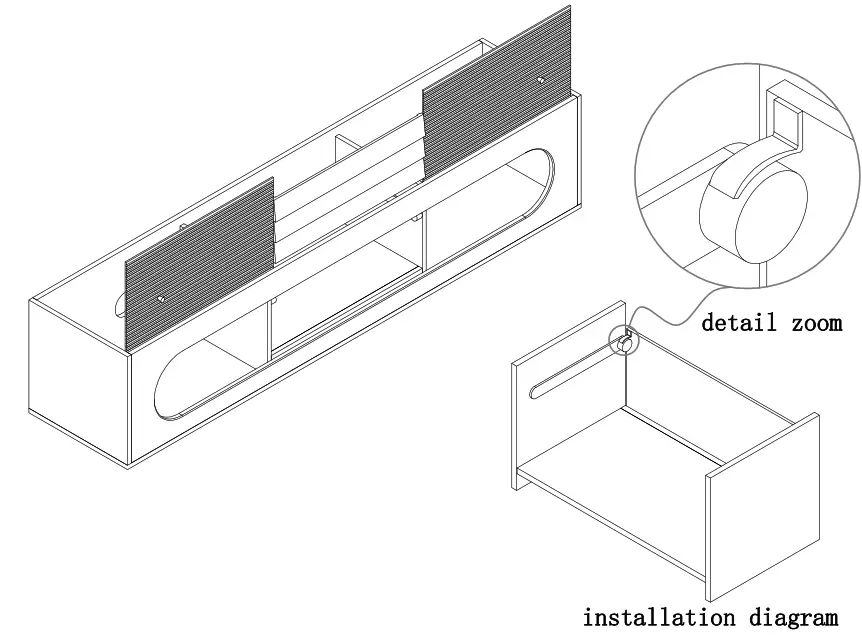 detail zoom

installation diagram