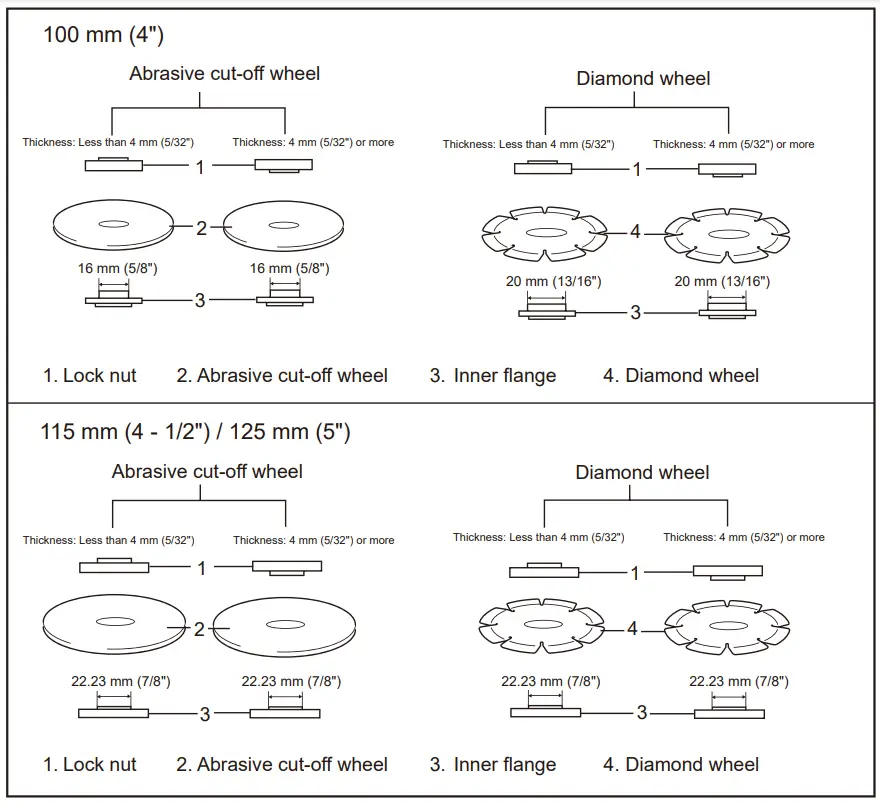 100 mm (4")

Abrasive cut-off wheel

Thickness: Less than 4 mm (5/32")
Thickness: 4 mm (5/32") or more

1

2

16 mm (5/8")
16 mm (5/8")

3

Diamond wheel

Thickness: Less than 4 mm (5/32")
Thickness: 4 mm (5/32") or more

1

4

20 mm (13/16")
20 mm (13/16")

3

1. Lock nut 2. Abrasive cut-off wheel 3. Inner flange 4. Diamond wheel

115 mm (4 - 1/2") / 125 mm (5")

Abrasive cut-off wheel

Thickness: Less than 4 mm (5/32")
Thickness: 4 mm (5/32") or more

1

2

22.23 mm (7/8")
22.23 mm (7/8")

3

Diamond wheel

Thickness: Less than 4 mm (5/32")
Thickness: 4 mm (5/32") or more

1

4

22.23 mm (7/8")
22.23 mm (7/8")

3

1. Lock nut 2. Abrasive cut-off wheel 3. Inner flange 4. Diamond wheel