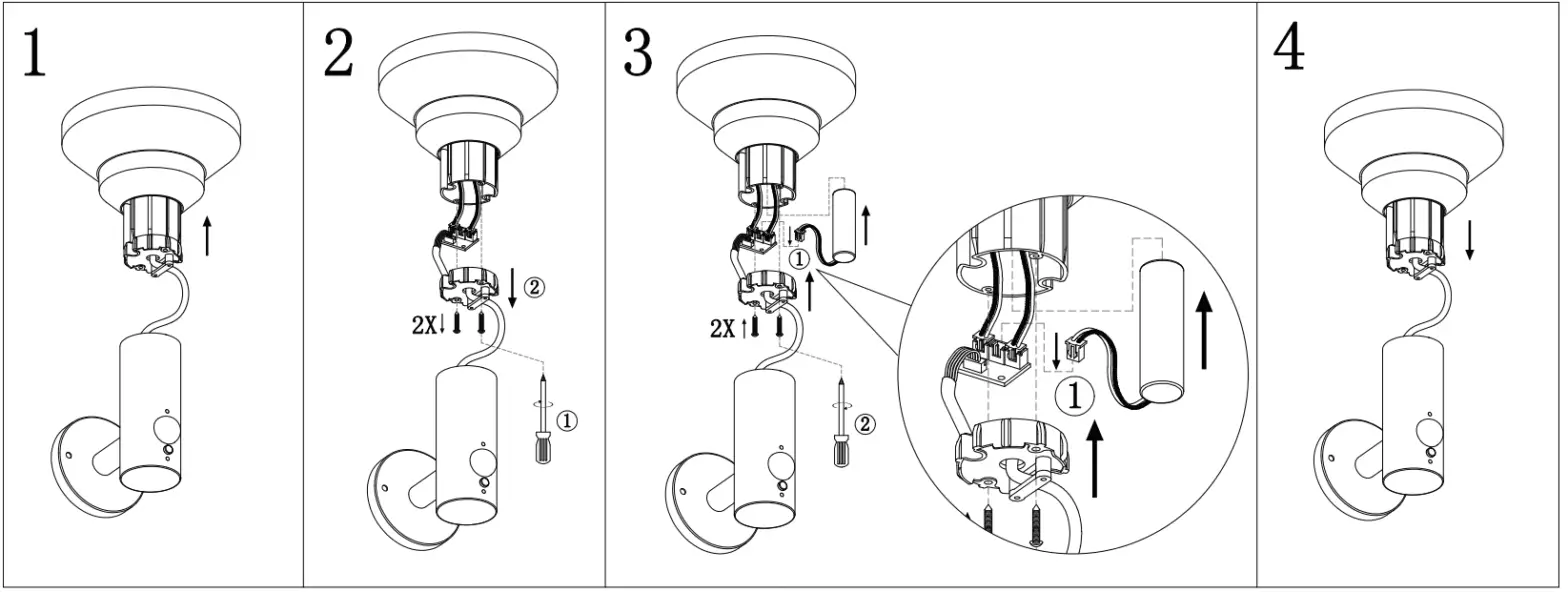 1

2

② 2X ①

3

① 2X ② ①

4