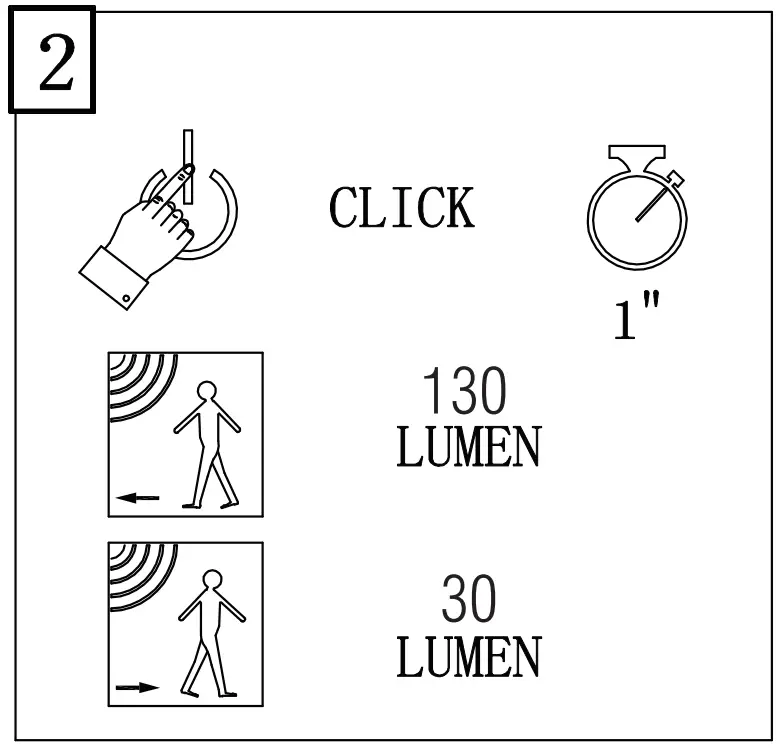 2

CLICK

1"

130
LUMEN

30
LUMEN