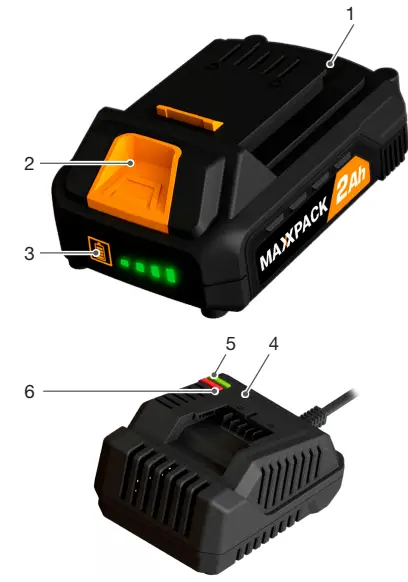 1
2
3
MAXXPACK 2Ah
5
4
6