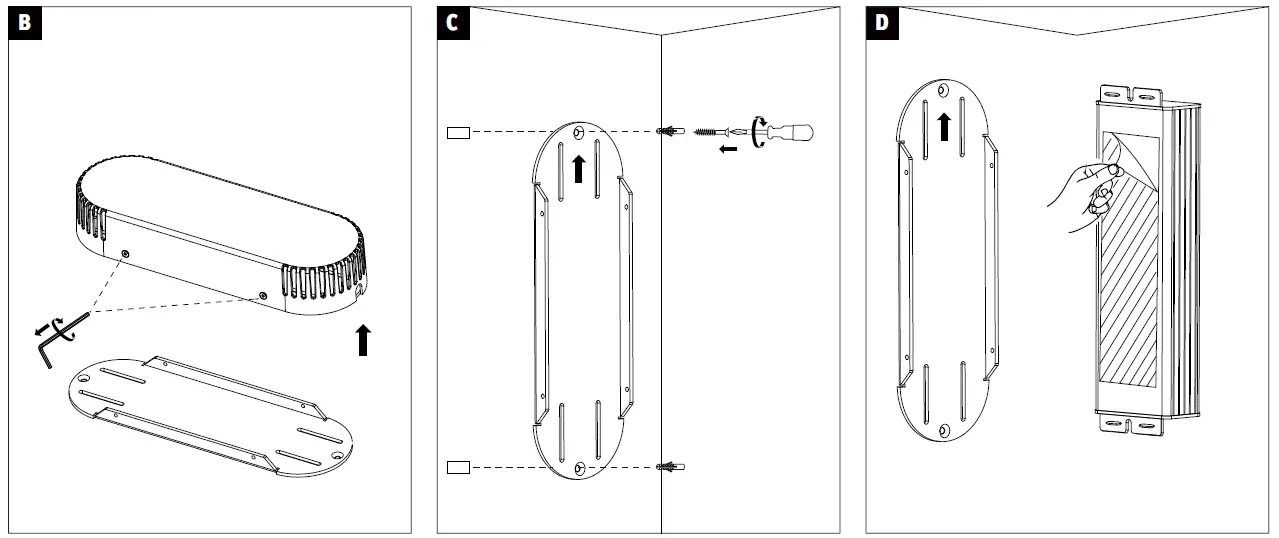 B

C

D