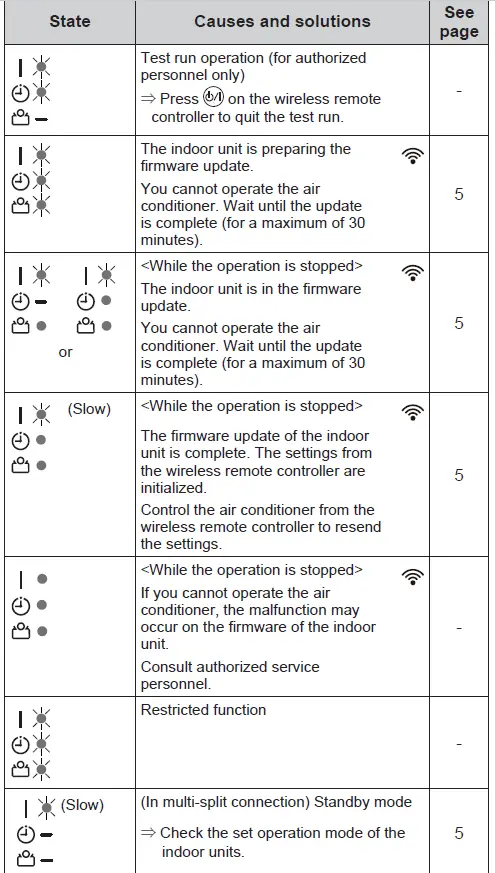 | State | Causes and solutions | See page |
|---|---|---|
| | Test run operation (for authorized personnel only) ⇒ Press on the wireless remote controller to quit the test run. | - |
| | The indoor unit is preparing the firmware update. You cannot operate the air conditioner. Wait until the update is complete (for a maximum of 30 minutes). | 5 |
| or | <While the operation is stopped> The indoor unit is in the firmware update. You cannot operate the air conditioner. Wait until the update is complete (for a maximum of 30 minutes). | 5 |
| (Slow) | <While the operation is stopped> The firmware update of the indoor unit is complete. The settings from the wireless remote controller are initialized. Control the air conditioner from the wireless remote controller to resend the settings. | 5 |
| | <While the operation is stopped> If you cannot operate the air conditioner, the malfunction may occur on the firmware of the indoor unit. Consult authorized service personnel. | - |
| | Restricted function | - |
| (Slow) | (In multi-split connection) Standby mode ⇒ Check the set operation mode of the indoor units. | 5 |