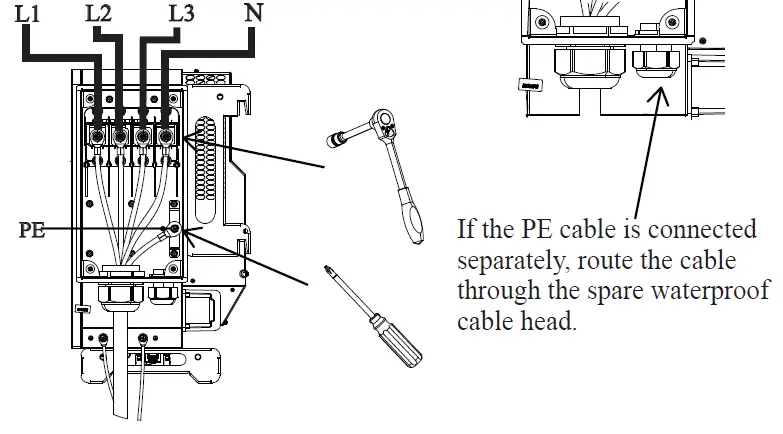 L1 L2 L3 N

PE

If the PE cable is connected separately, route the cable through the spare waterproof cable head.