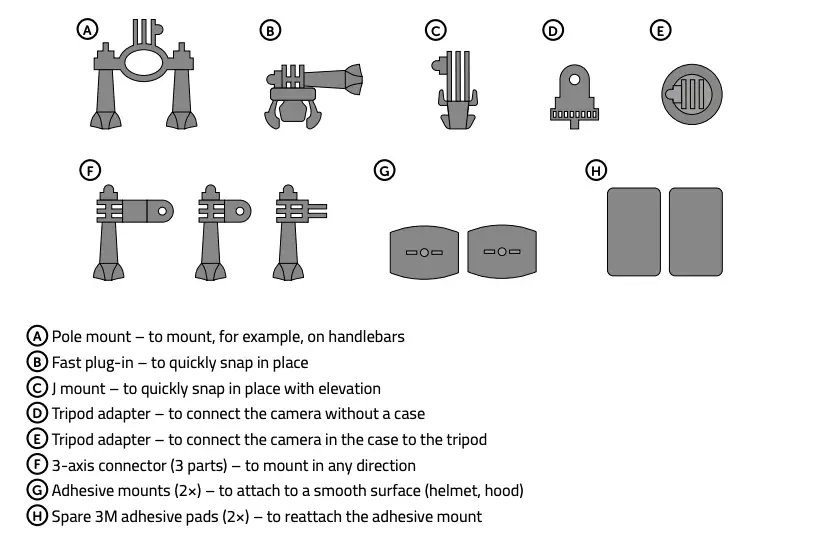 A B C D E

F G H

A Pole mount – to mount, for example, on handlebars
B Fast plug-in – to quickly snap in place
C J mount – to quickly snap in place with elevation
D Tripod adapter – to connect the camera without a case
E Tripod adapter – to connect the camera in the case to the tripod
F 3-axis connector (3 parts) – to mount in any direction
G Adhesive mounts (2×) – to attach to a smooth surface (helmet, hood)
H Spare 3M adhesive pads (2×) – to reattach the adhesive mount