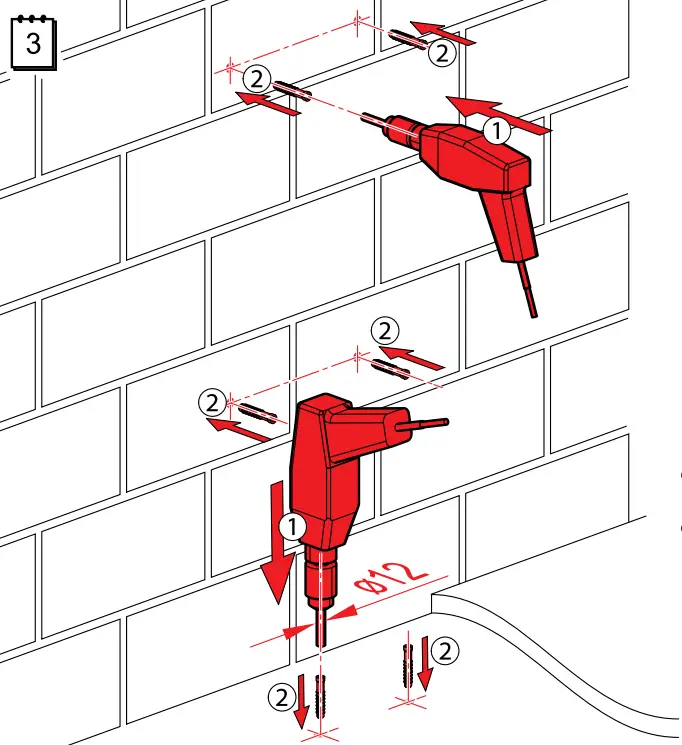 3

2
2
1

2
2
1
Ø12
2
2