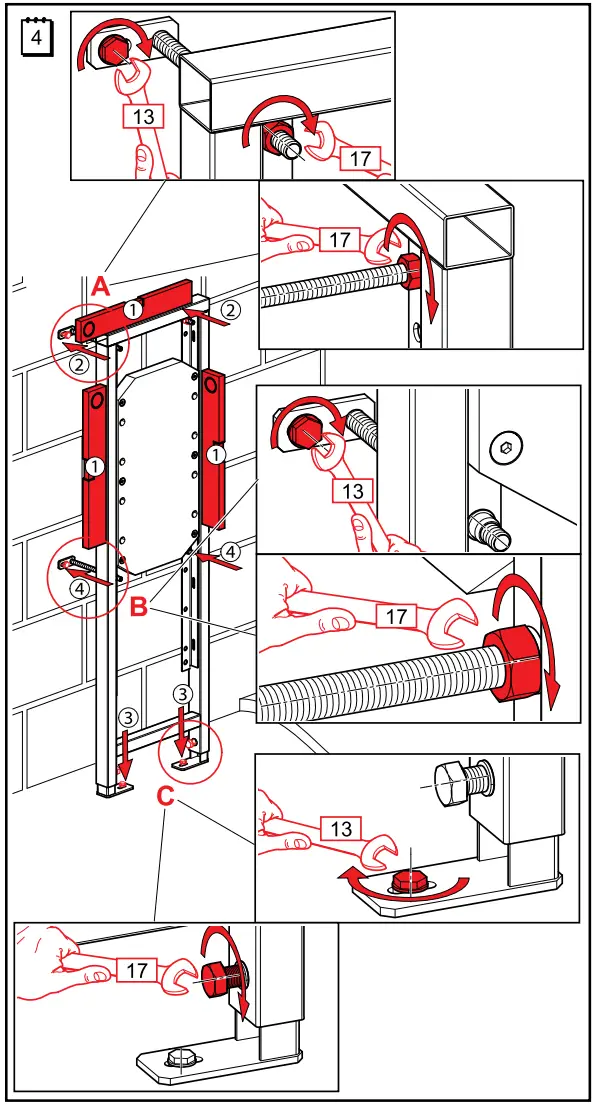 4

13

17

17

A

① ②

②

①

①

13

④

④

B

17

③

③

C

13

17