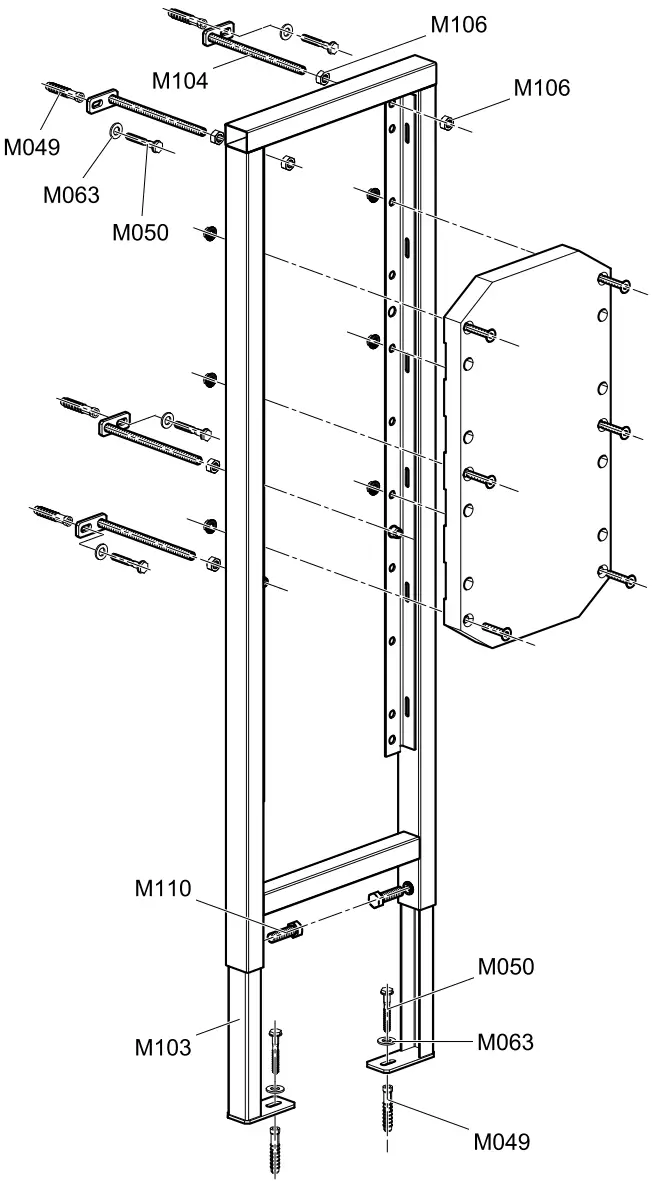 M106
M104
M106
M049
M063
M050
M110
M050
M103
M063
M049