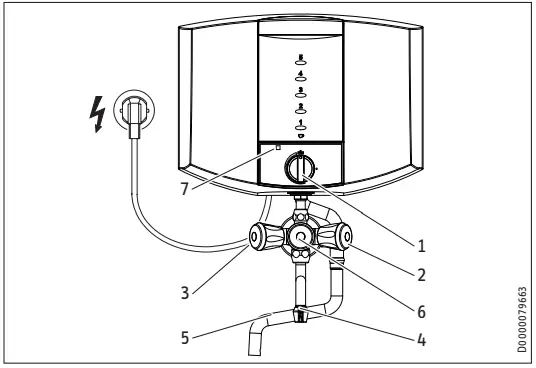 5
4
3
2
1
7
1
2
3
6
5
4
D0000079663