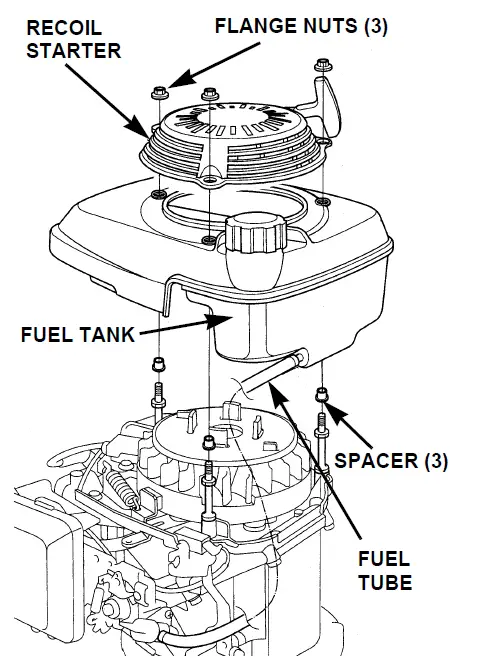 RECOIL STARTER

FLANGE NUTS (3)

FUEL TANK

SPACER (3)

FUEL TUBE