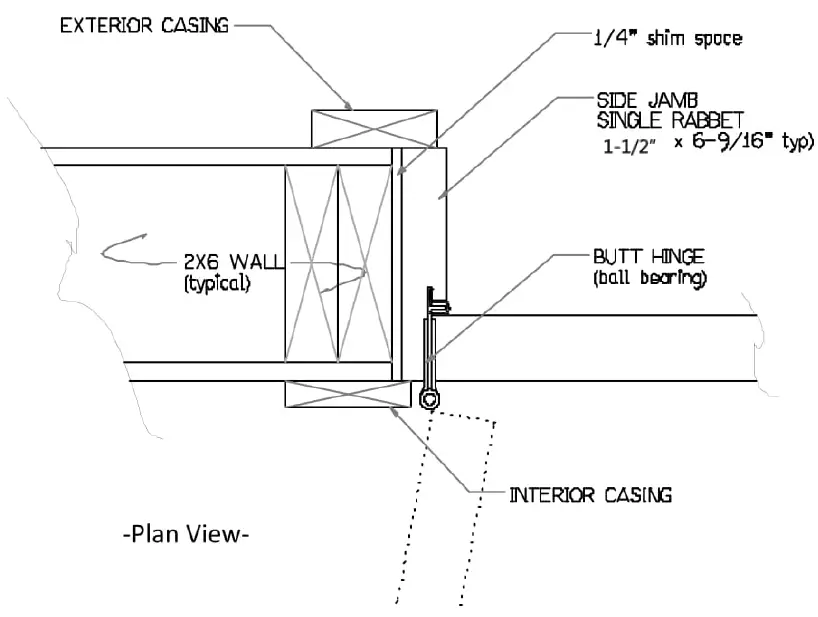 EXTERIOR CASING

1/4" shim space

SIDE JAMB
SINGLE RABBET
1-1/2" x 6-9/16" typ)

2X6 WALL
(typical)

BUTT HINGE
(ball bearing)

INTERIOR CASING

-Plan View-