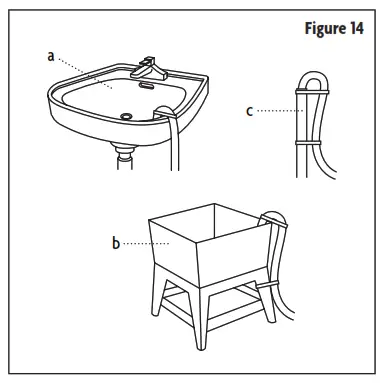 Figure 14

a

c

b