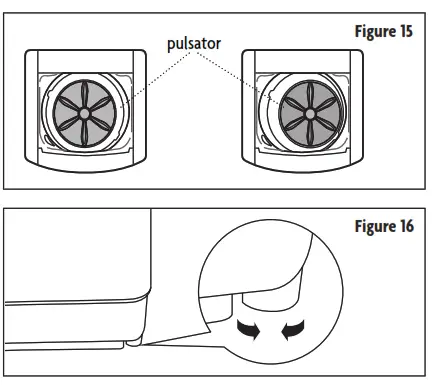 Figure 15

pulsator

Figure 16