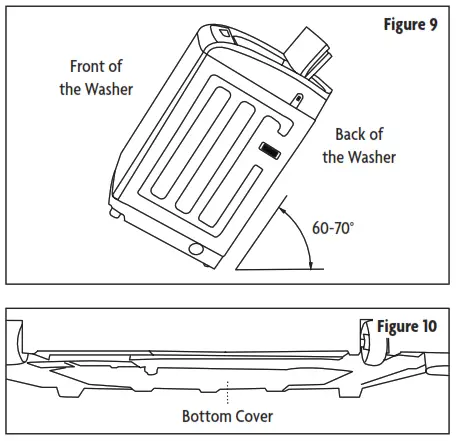 Figure 9

Front of the Washer

Back of the Washer

60-70°

Figure 10

Bottom Cover