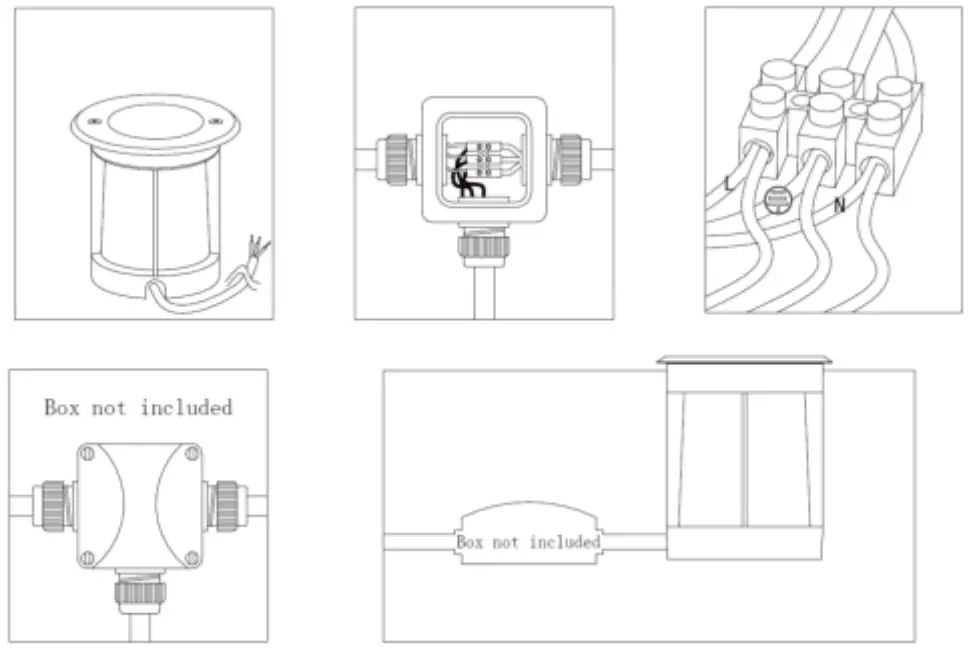 L

N

Box not included

Box not included