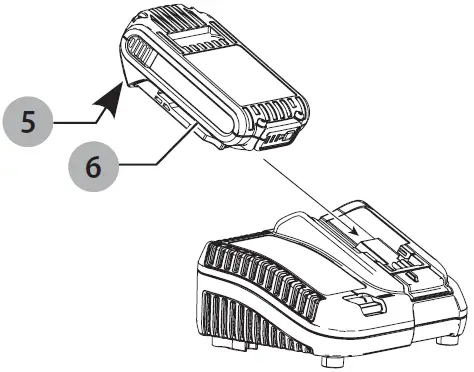 5
6