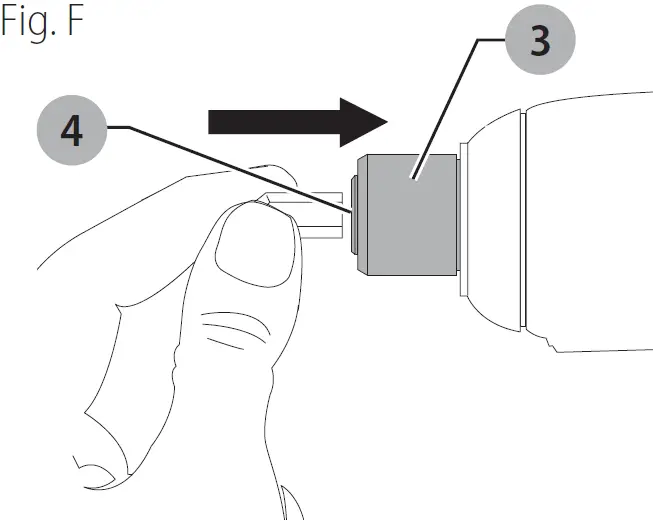 Fig. F

3

4