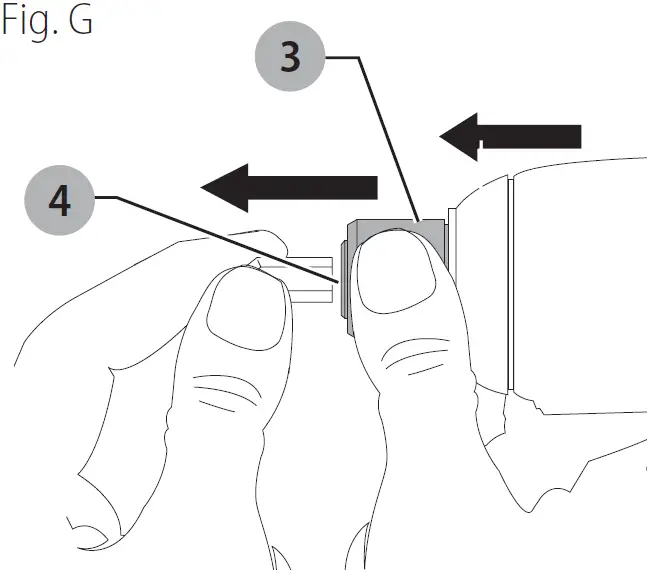 Fig. G

3

4