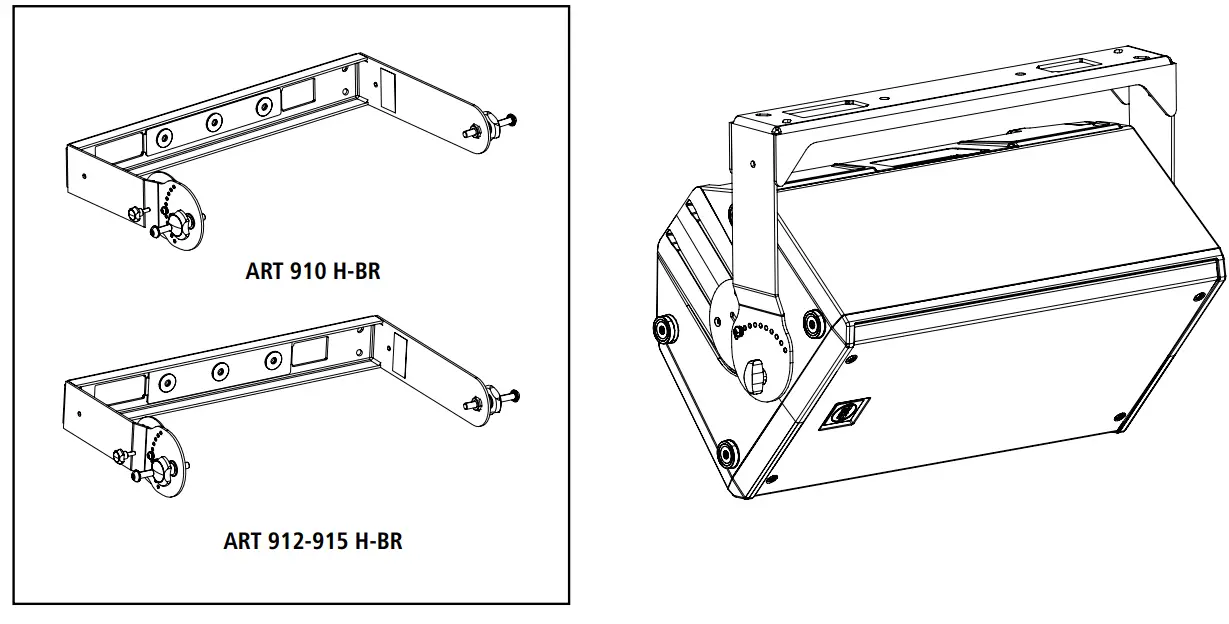 ART 910 H-BR

ART 912-915 H-BR