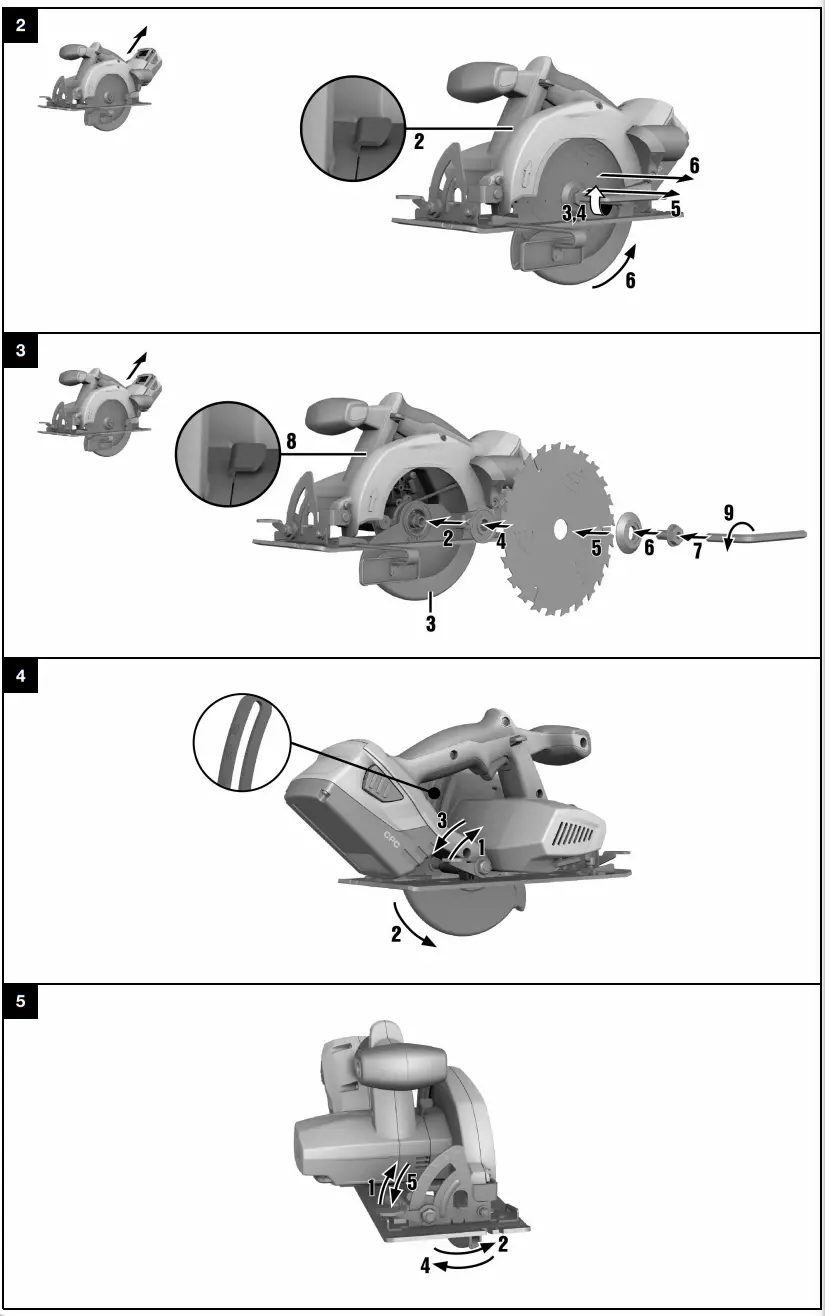 2

2
6
3,4
5
6

3

8
2
4
5
6
7
9
3

4

CPC
3
1
2

5

1
5
2
4