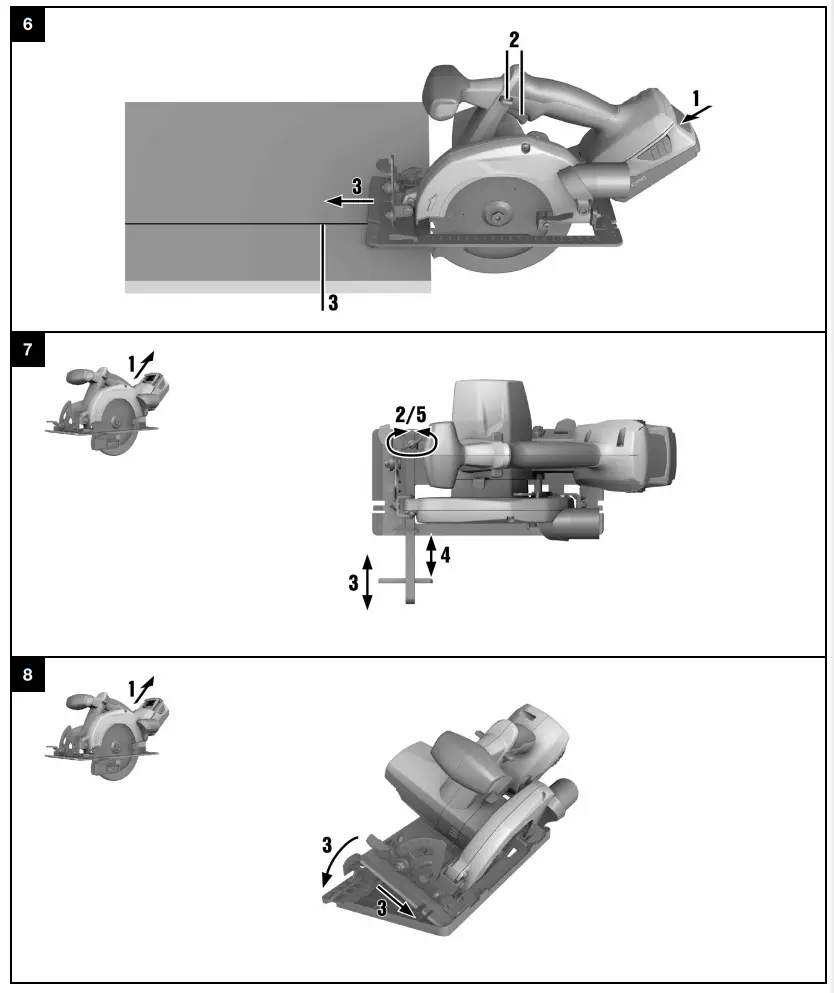 6

2

1

3

3

7

1

2/5

4

3

8

1

3

3