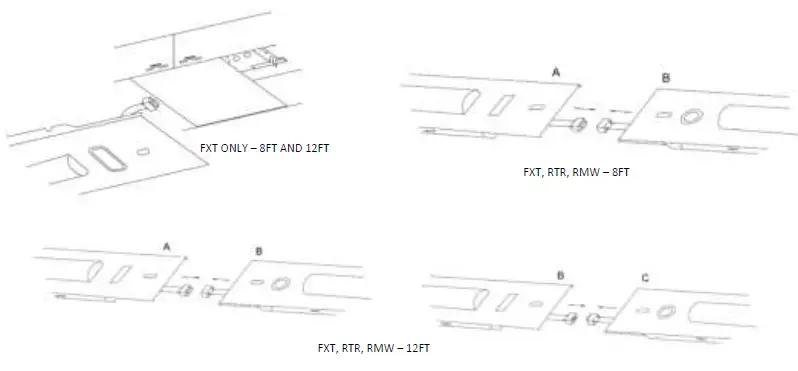 FXT ONLY – 8FT AND 12FT

A

B

FXT, RTR, RMW – 8FT

A

B

B

C

FXT, RTR, RMW – 12FT