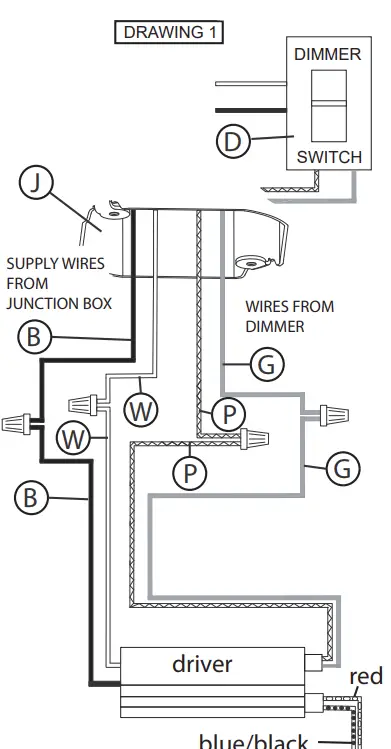 DRAWING 1

DIMMER

D

SWITCH

J

SUPPLY WIRES FROM JUNCTION BOX

WIRES FROM DIMMER

B

G

W

P

W

P

G

B

driver

red

blue/black