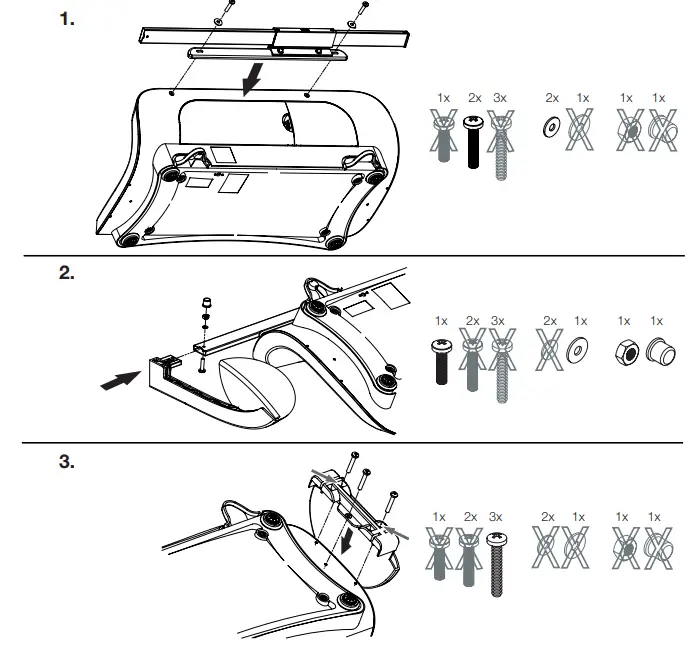 1.

1x 2x 3x 2x 1x 1x 1x

2.

1x 2x 3x 2x 1x 1x 1x

3.

1x 2x 3x 2x 1x 1x 1x