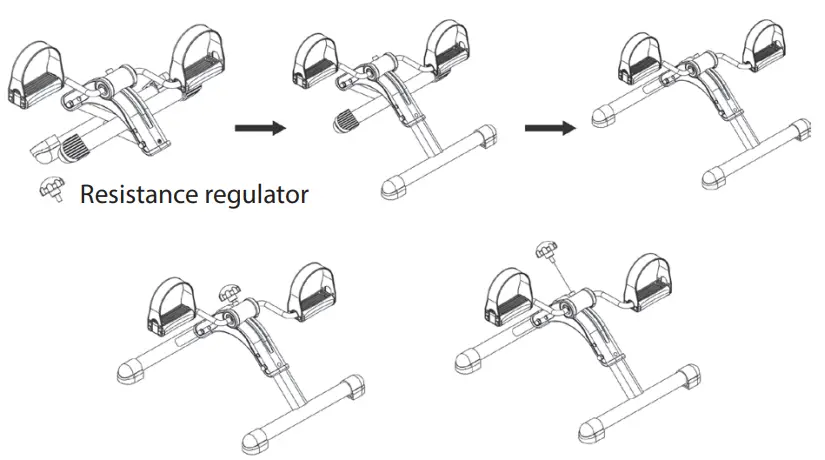 Resistance regulator