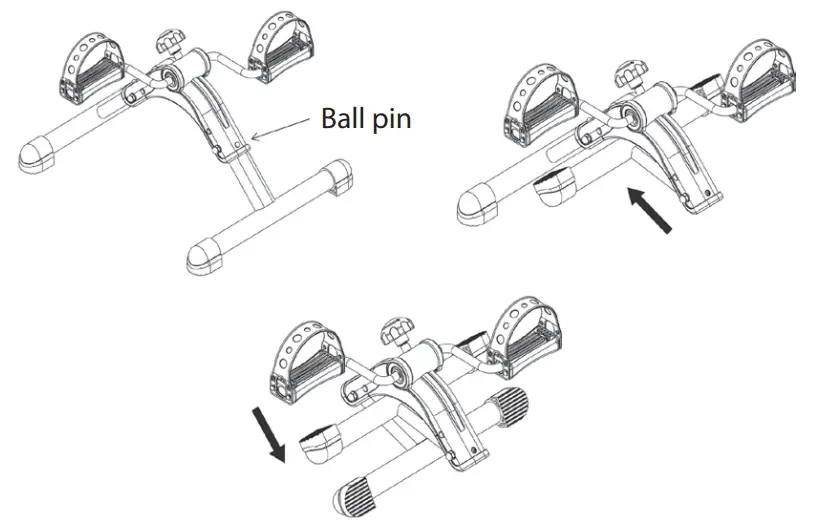 Ball pin